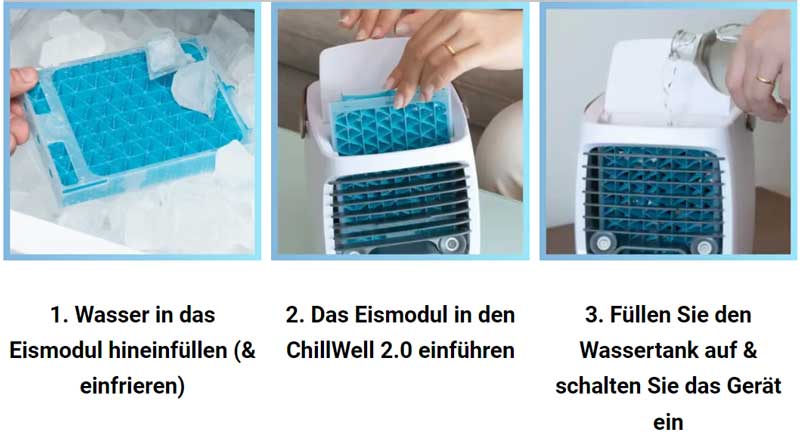 1. Wasser in das Eismodul hineinfüllen (& einfrieren)

2. Das Eismodul in den ChillWell 2.0 einführen

3. Füllen Sie den Wassertank auf & schalten Sie das Gerät ein